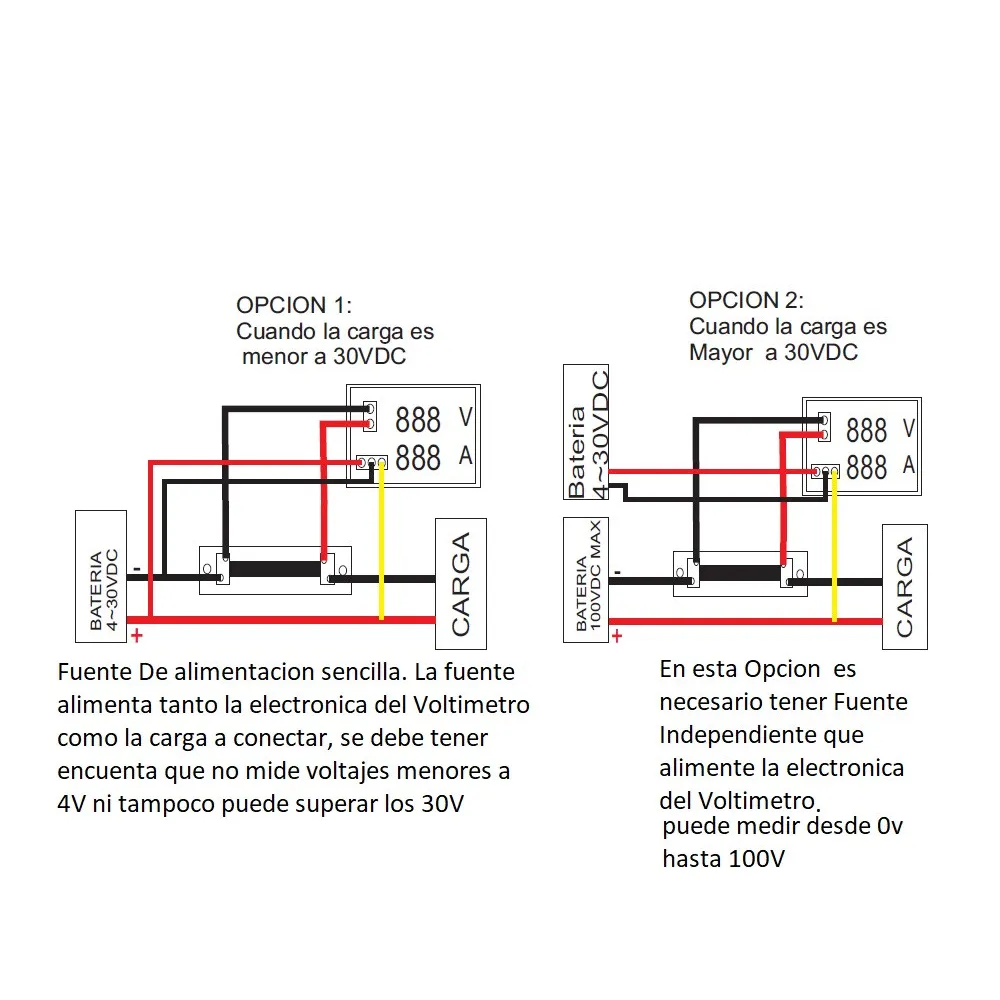 OPCION 1:
Cuando la carga es menor a 30VDC

888 V
888 A

BATERIA 4~30VDC
-
+

CARGA

Fuente De alimentacion sencilla. La fuente alimenta tanto la electronica del Voltimetro como la carga a conectar, se debe tener encuenta que no mide voltajes menores a 4V ni tampoco puede superar los 30V

OPCION 2:
Cuando la carga es Mayor a 30VDC

Bateria 4~30VDC

888 V
888 A

BATERIA 100VDC MAX
-
+

CARGA

En esta Opcion es necesario tener Fuente Independiente que alimente la electronica del Voltimetro.
puede medir desde 0v hasta 100V